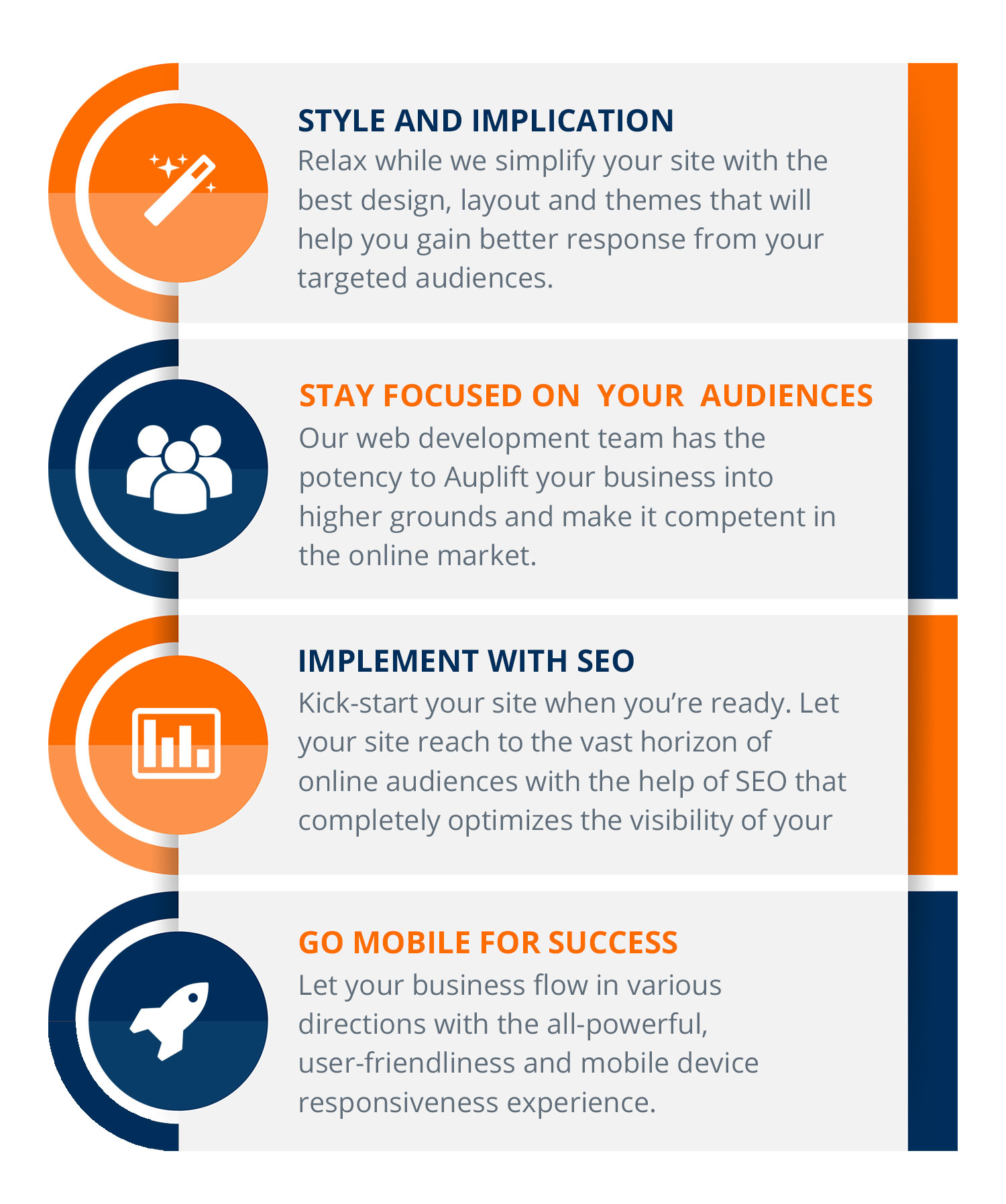 STYLE AND IMPLICATION
Relax while we simplify your site with the best design, layout and themes that will help you gain better response from your targeted audiences.

STAY FOCUSED ON YOUR AUDIENCES
Our web development team has the potency to Auplift your business into higher grounds and make it competent in the online market.

IMPLEMENT WITH SEO
Kick-start your site when you're ready. Let your site reach to the vast horizon of online audiences with the help of SEO that completely optimizes the visibility of your

GO MOBILE FOR SUCCESS
Let your business flow in various directions with the all-powerful, user-friendliness and mobile device responsiveness experience.